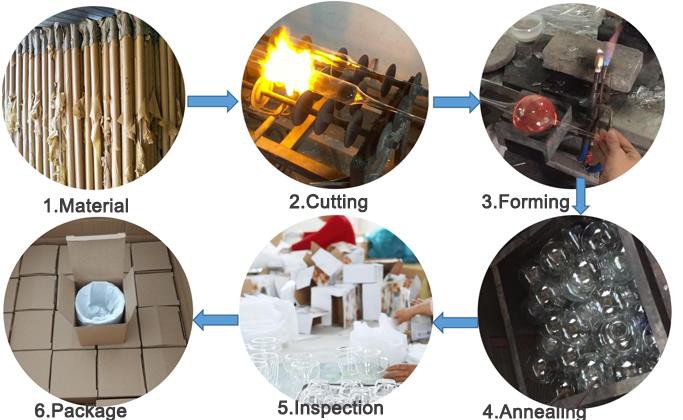 1.Material

2.Cutting

3.Forming

4.Annealing

5.Inspection

6.Package